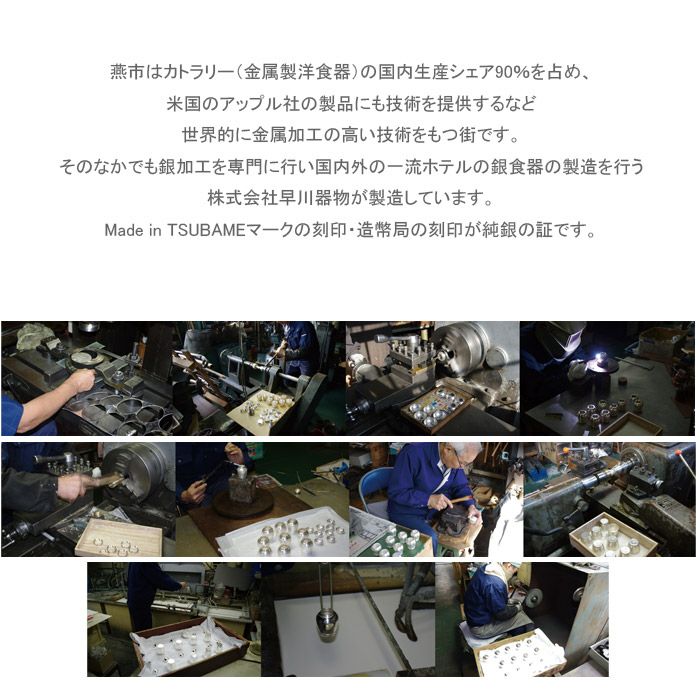 燕市はカトラリー（金属製洋食器）の国内生産シェア90%を占め、
米国のアップル社の製品にも技術を提供するなど
世界的に金属加工の高い技術をもつ街です。
そのなかでも銀加工を専門に行い国内外の一流ホテルの銀食器の製造を行う
株式会社早川器物が製造しています。
Made in TSUBAMEマークの刻印・造幣局の刻印が純銀の証です。